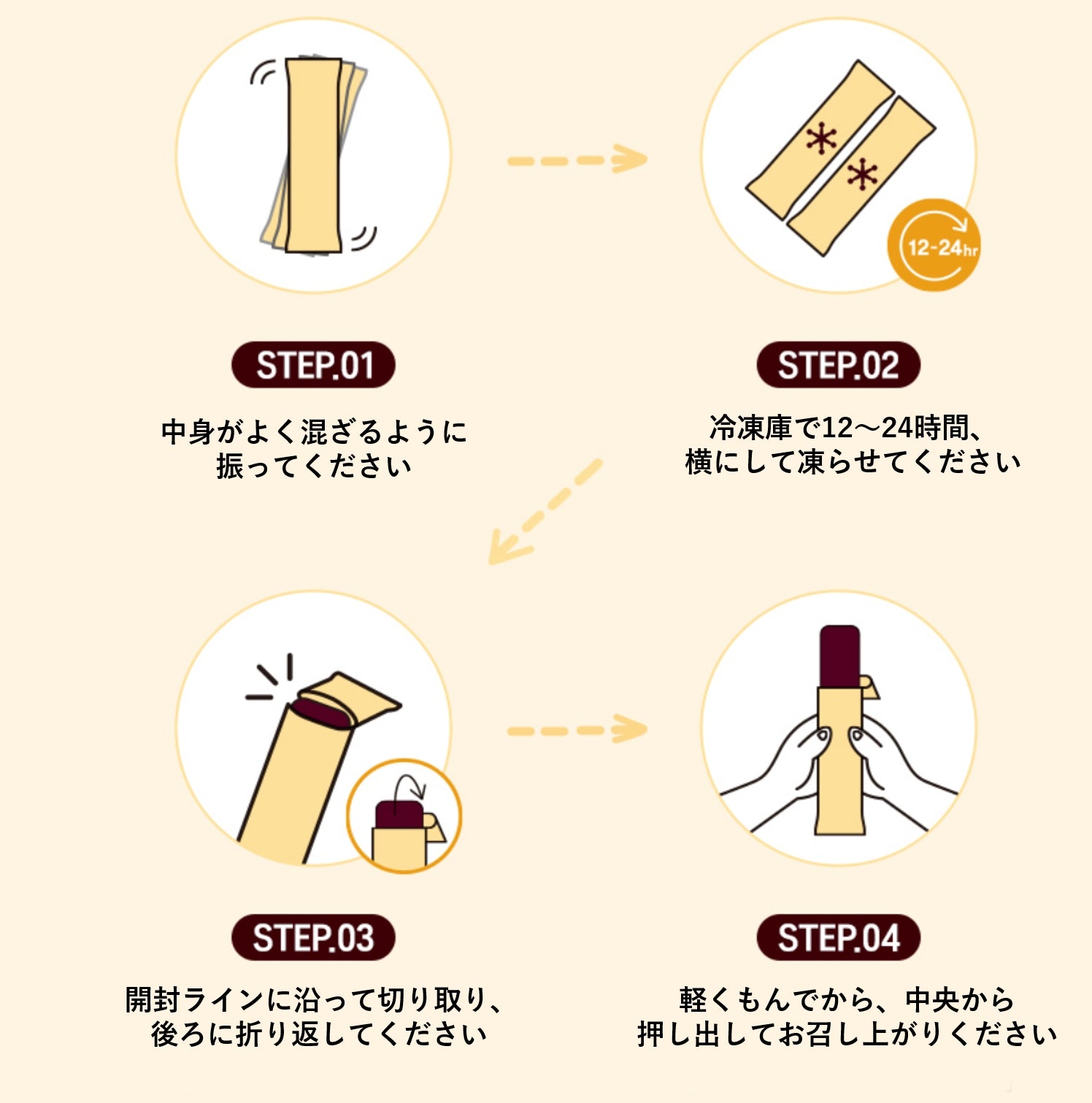 12-24hr

STEP.01

中身がよく混ざるように
振ってください

STEP.02

冷凍庫で12～24時間、
横にして凍らせてください

STEP.03

開封ラインに沿って切り取り、
後ろに折り返してください

STEP.04

軽くもんでから、中央から
押し出してお召し上がりください